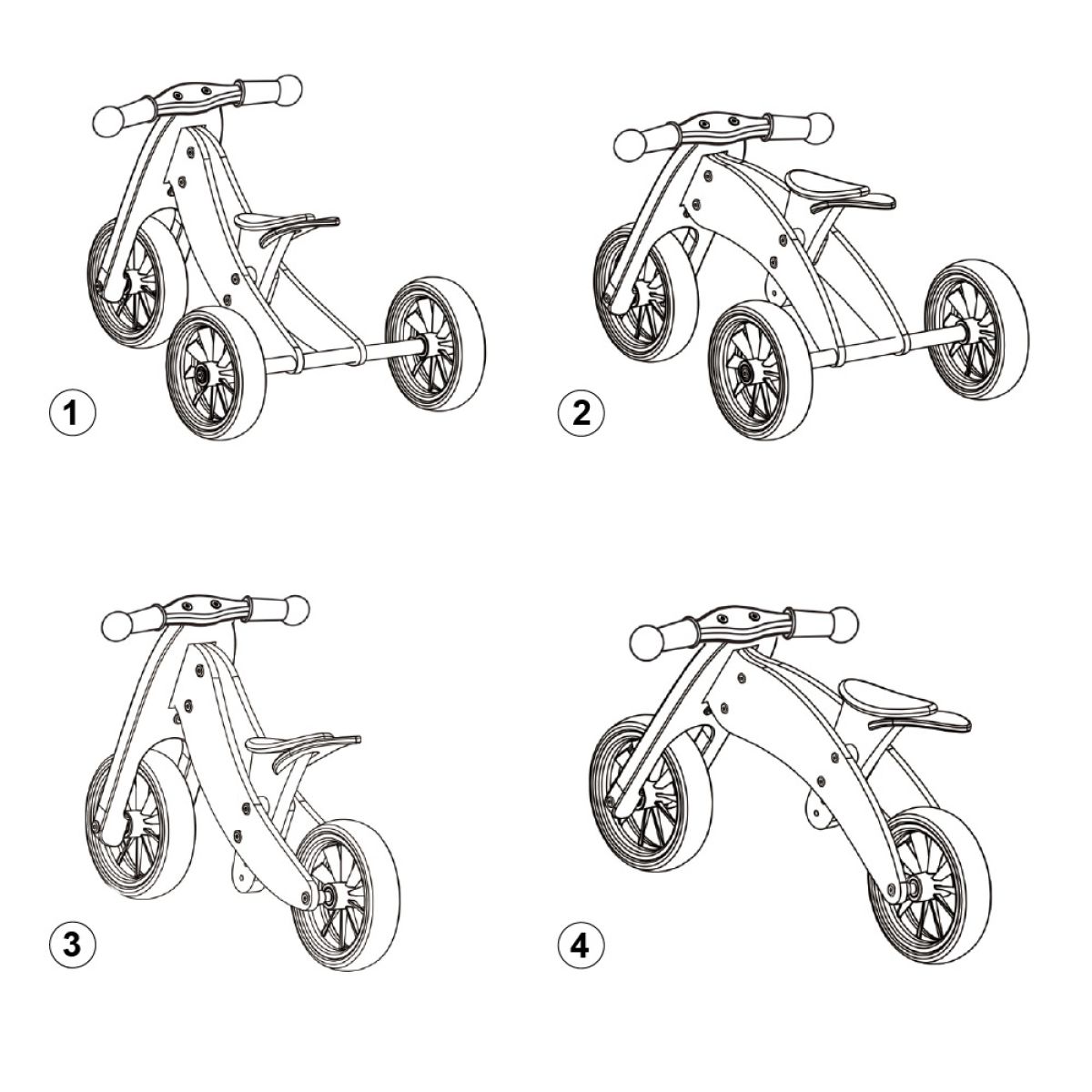 1

2

3

4