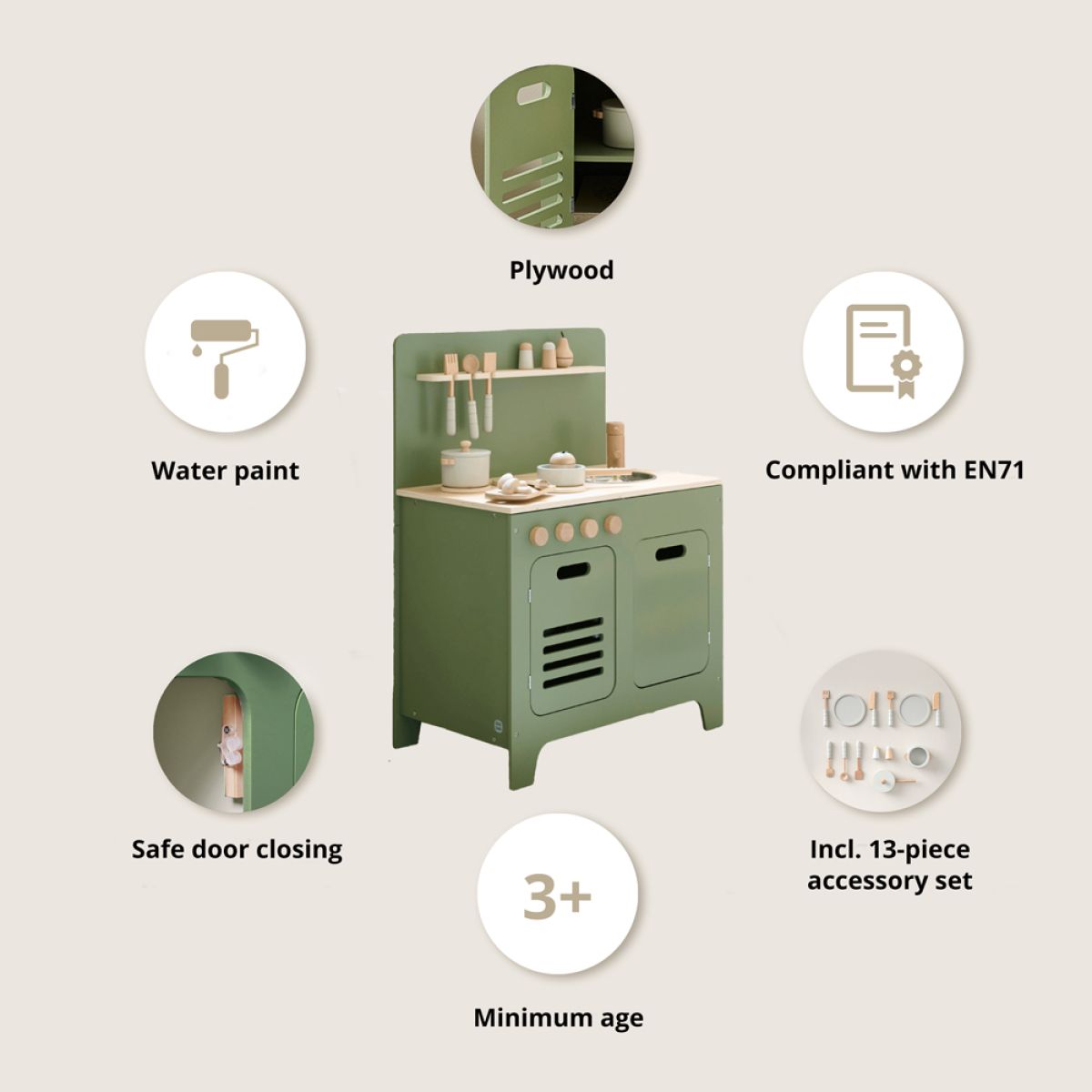 Plywood

Water paint

Compliant with EN71

Safe door closing

Incl. 13-piece accessory set

3+

Minimum age