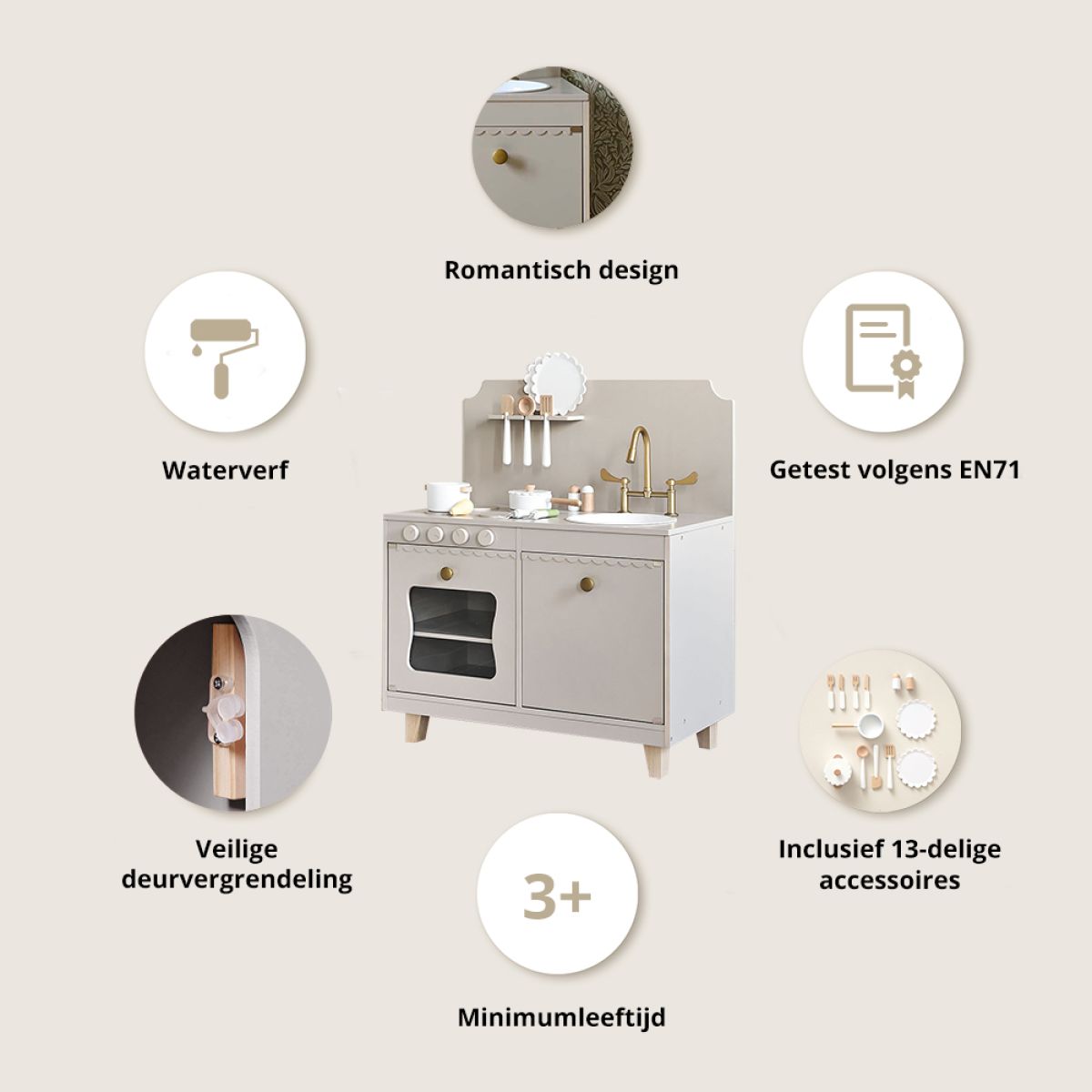 Romantisch design

Waterverf

Getest volgens EN71

Veilige deurvergrendeling

Inclusief 13-delige accessoires

3+

Minimumleeftijd